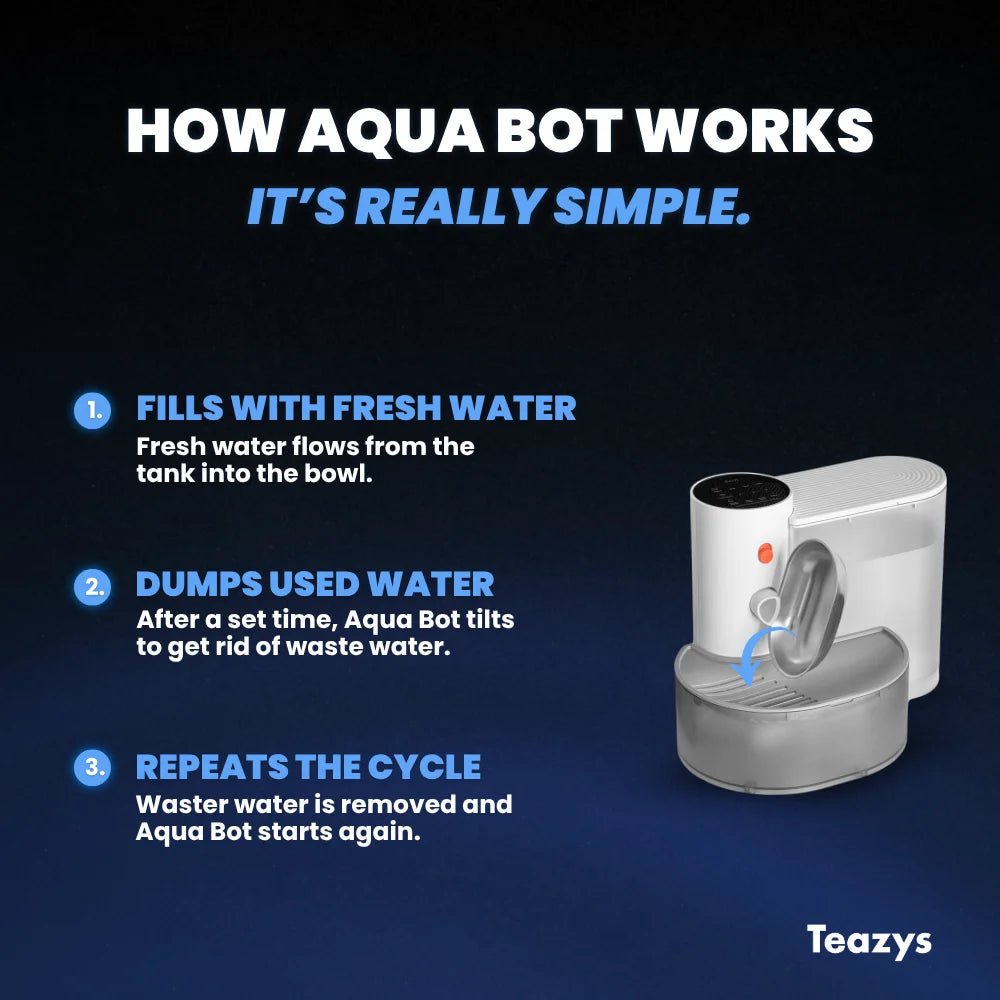 HOW AQUA BOT WORKS
IT'S REALLY SIMPLE.

1. FILLS WITH FRESH WATER
Fresh water flows from the tank into the bowl.

2. DUMPS USED WATER
After a set time, Aqua Bot tilts to get rid of waste water.

3. REPEATS THE CYCLE
Waster water is removed and Aqua Bot starts again.

Teazys